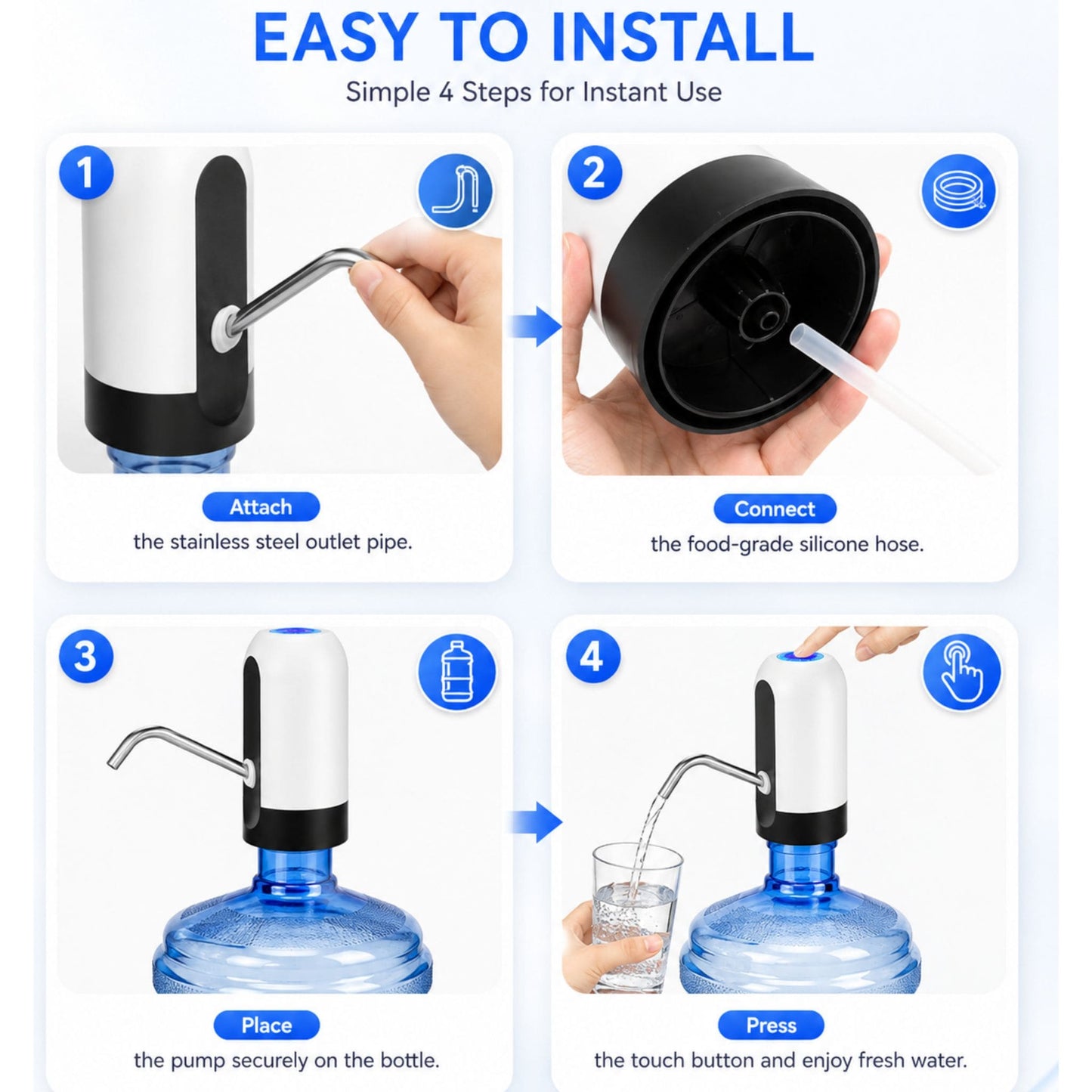 EASY TO INSTALL

Simple 4 Steps for Instant Use

1

Attach

the stainless steel outlet pipe.

2

Connect

the food-grade silicone hose.

3

Place

the pump securely on the bottle.

4

Press

the touch button and enjoy fresh water.