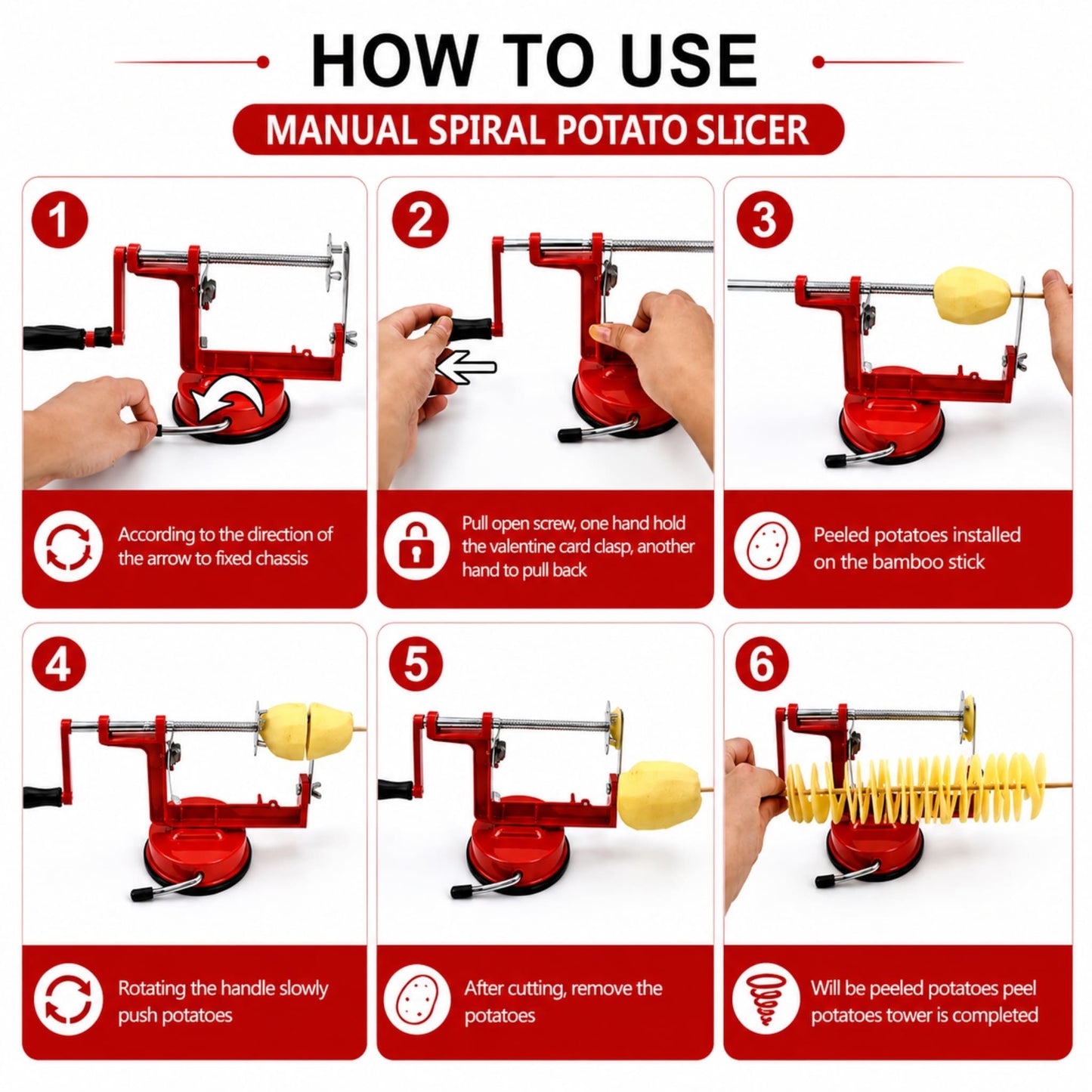 HOW TO USE

MANUAL SPIRAL POTATO SLICER

1

According to the direction of the arrow to fixed chassis

2

Pull open screw, one hand hold the valentine card clasp, another hand to pull back

3

Peeled potatoes installed on the bamboo stick

4

Rotating the handle slowly push potatoes

5

After cutting, remove the potatoes

6

Will be peeled potatoes peel potatoes tower is completed